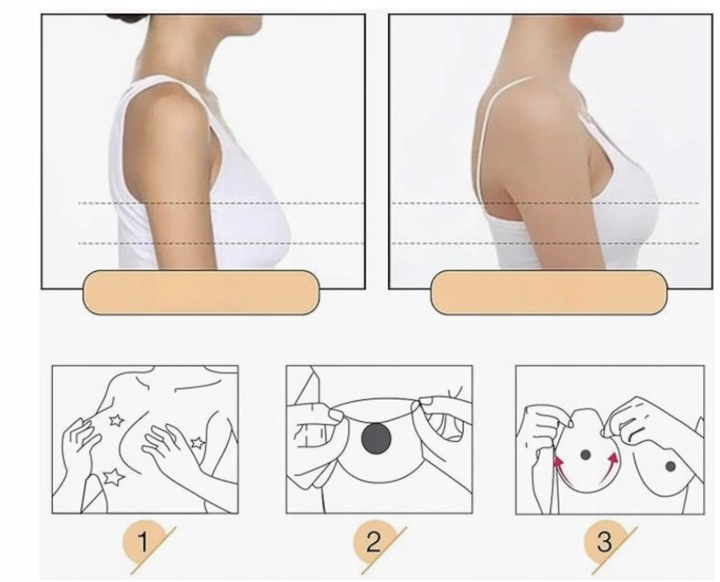 1

2

3