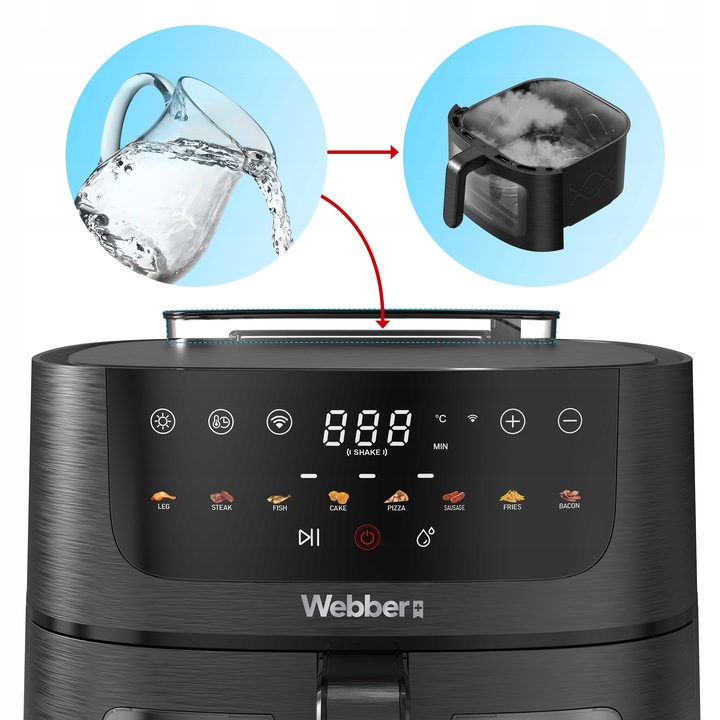 888
°C
MIN
SHAKE
LEG
STEAK
FISH
CAKE
PIZZA
SAUSAGE
FRIES
BACON
Webber