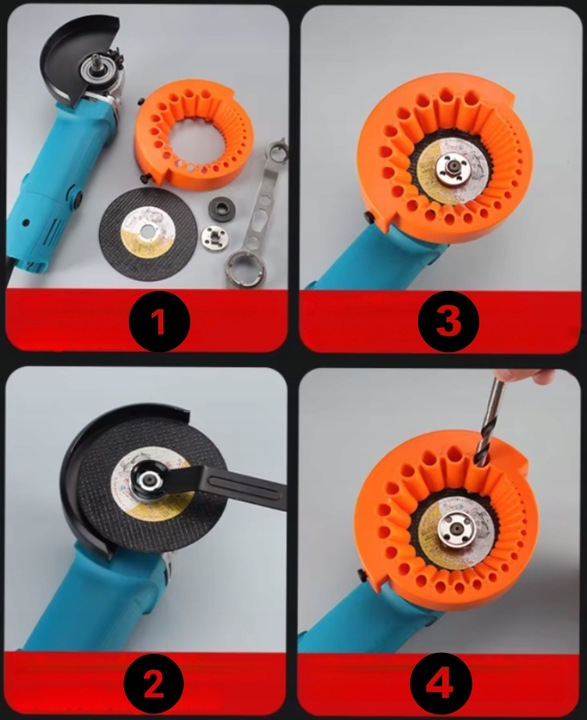 1

3

2

4