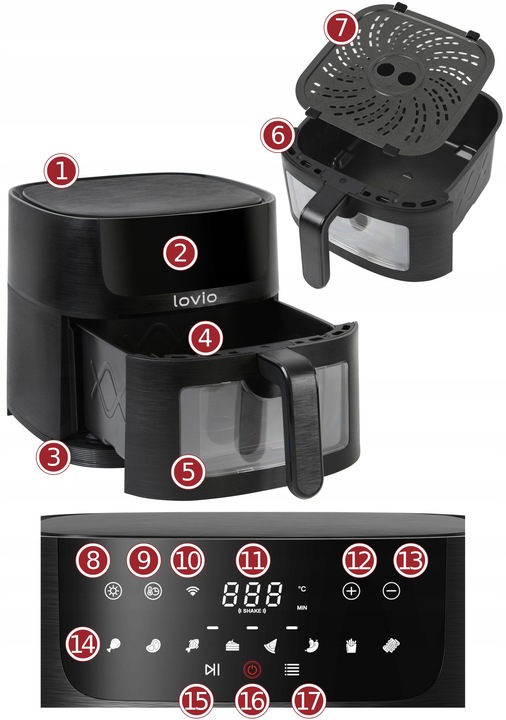 7
6
1
2
lovio
4
3
5
8
9
10
11
12
13
888
°C
MIN
SHAKE
14
15
16
17