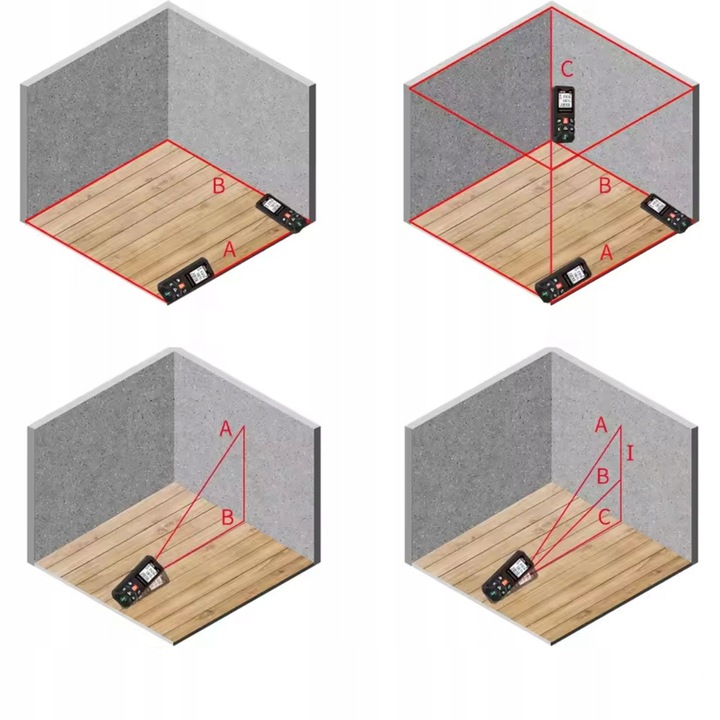 B
A

C
B
A

A
B

A
I
B
C