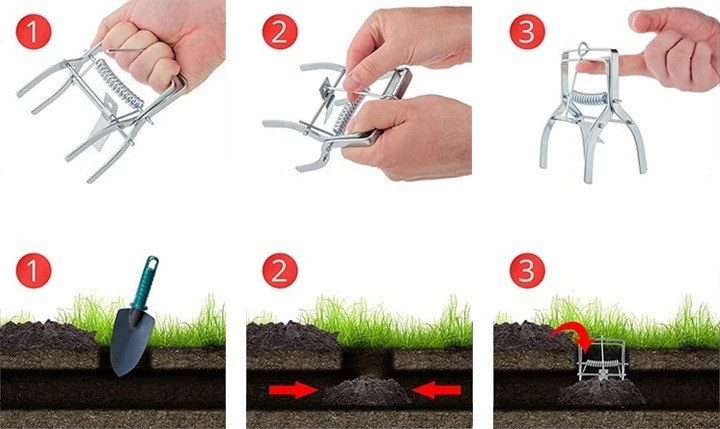 1
2
3
1
2
3