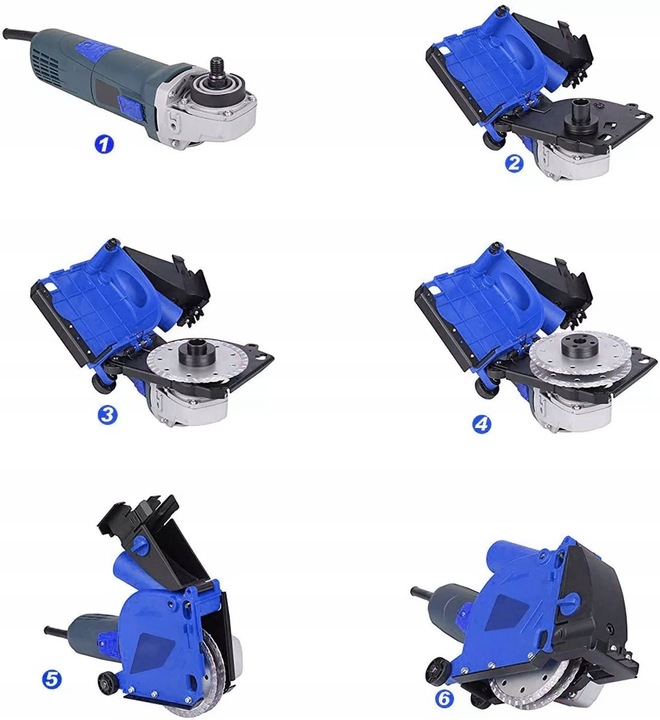 1

2

3

4

5

6