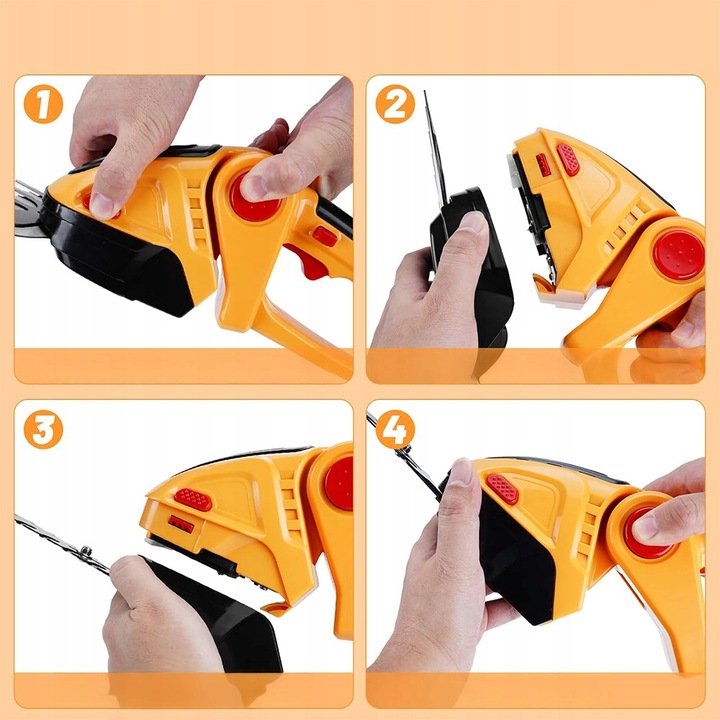 1
2
3
4