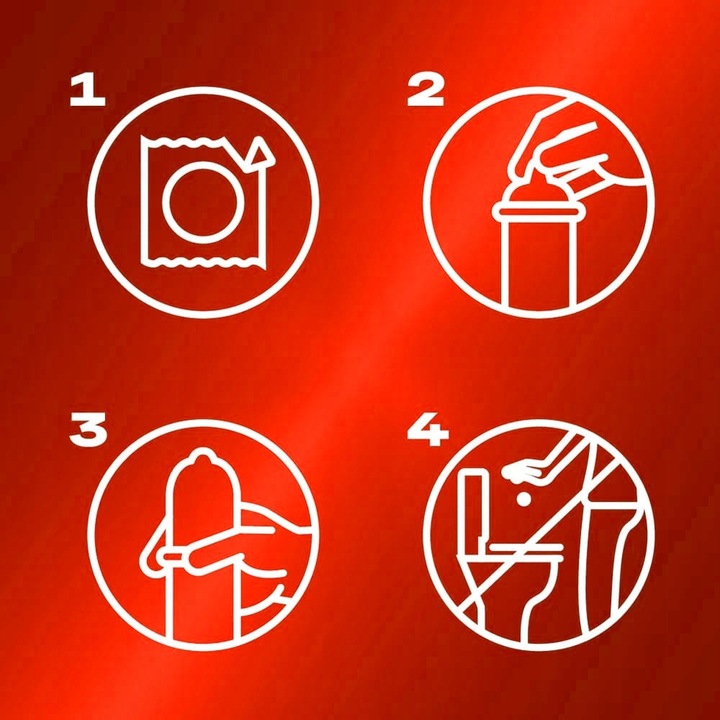 1

2

3

4