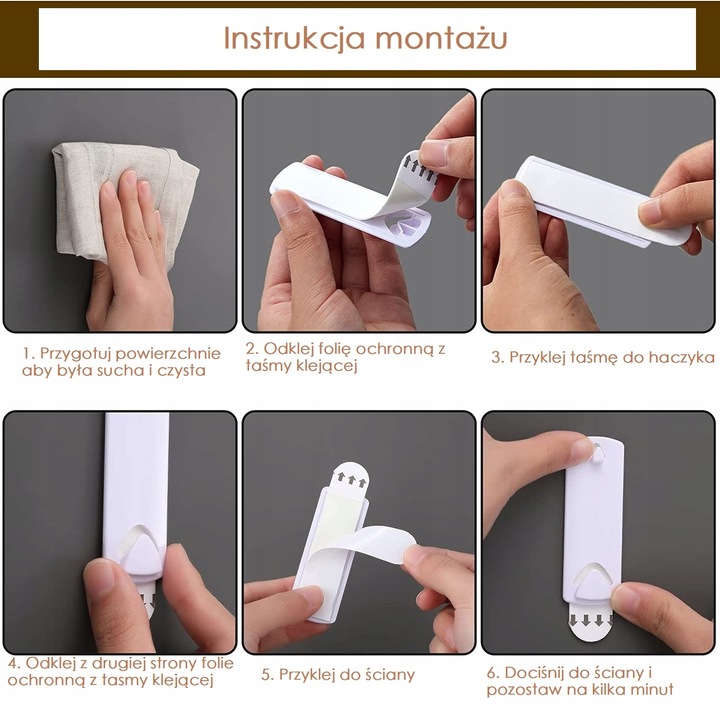 Instrukcja montażu

1. Przygotuj powierzchnie aby była sucha i czysta

2. Odklej folię ochronną z taśmy klejącej

3. Przyklej taśmę do haczyka

4. Odklej z drugiej strony folie ochronną z tasmy klejącej

5. Przyklej do ściany

6. Dociśnij do ściany i pozostaw na kilka minut