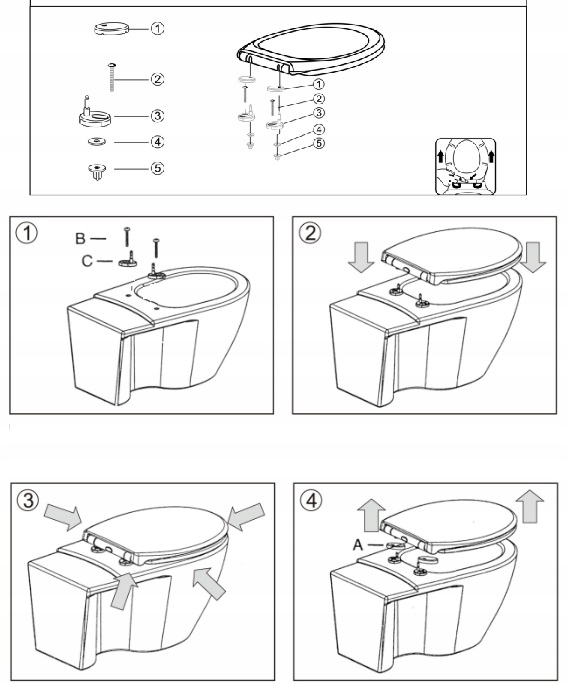 1
2
3
4
5

1
2
3
4
5

1
B
C

2

3

4
A