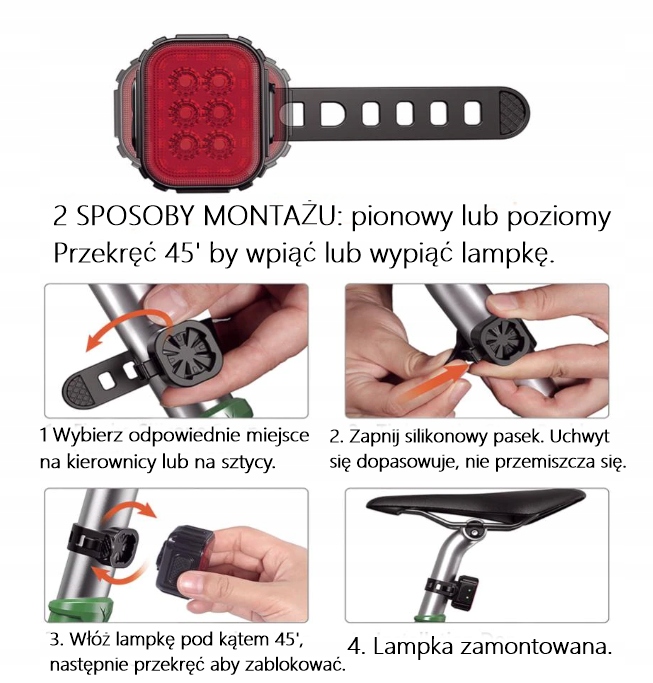 2 SPOSOBY MONTAŻU: pionowy lub poziomy
Przekręć 45' by wpiąć lub wypiąć lampkę.

1 Wybierz odpowiednie miejsce na kierownicy lub na sztycy.

2. Zapnij silikonowy pasek. Uchwyt się dopasowuje, nie przemiszcza się.

3. Włóż lampkę pod kątem 45', następnie przekręć aby zablokować.

4. Lampka zamontowana.