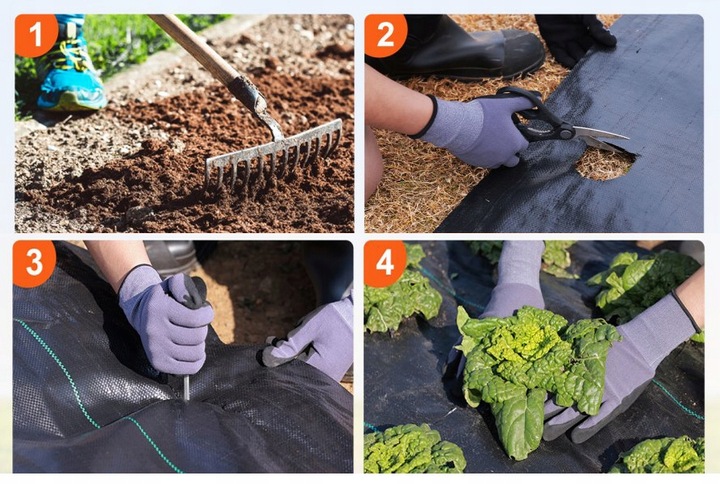 1
2
3
4