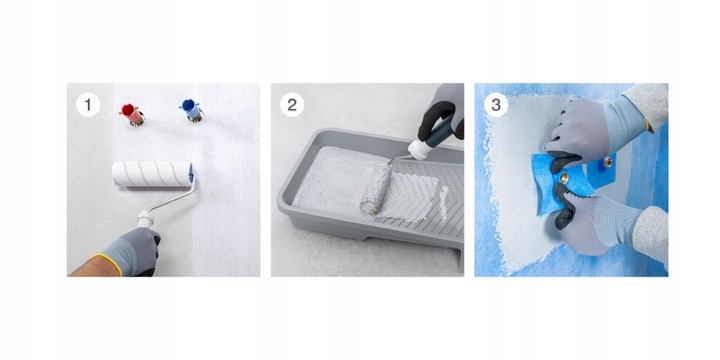 1

2

3