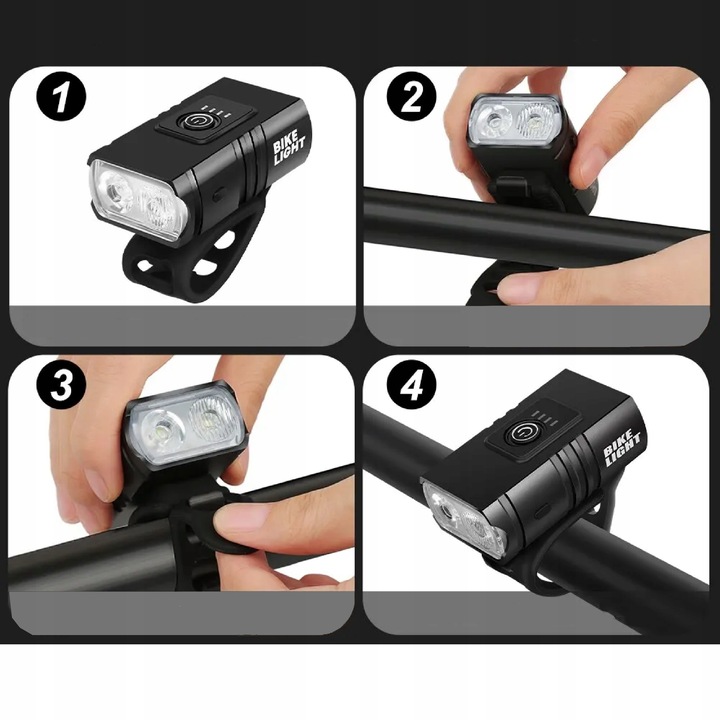 1

BIKE LIGHT

2

3

4

BIKE LIGHT