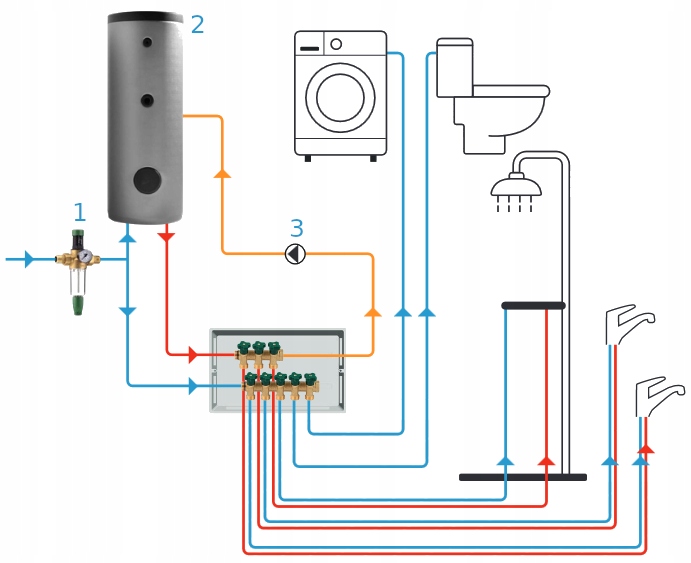 2

1

3