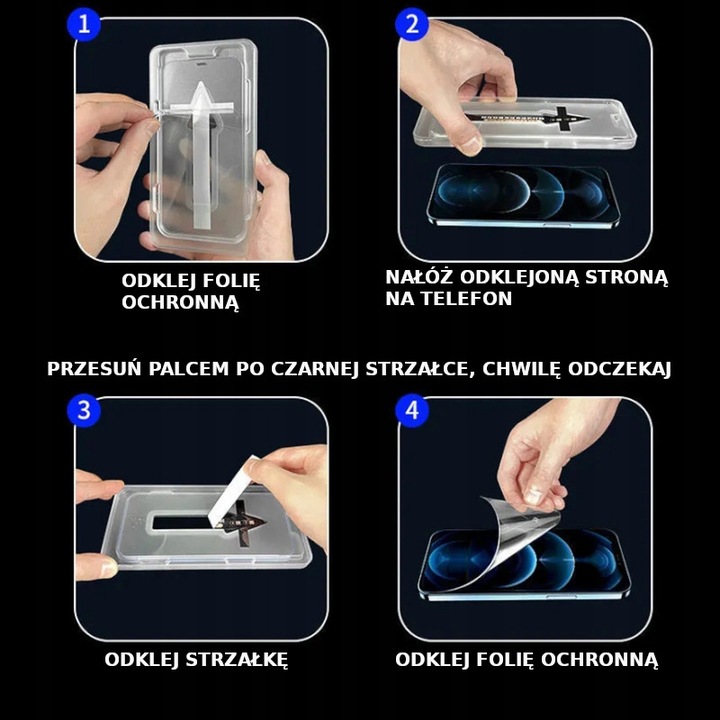 1

ODKLEJ FOLIĘ OCHRONNĄ

2

NAŁÓŻ ODKLEJONĄ STRONĄ NA TELEFON

PRZESUŃ PALCEM PO CZARNEJ STRZAŁCE, CHWILĘ ODCZEKAJ

3

ODKLEJ STRZAŁKĘ

4

ODKLEJ FOLIĘ OCHRONNĄ