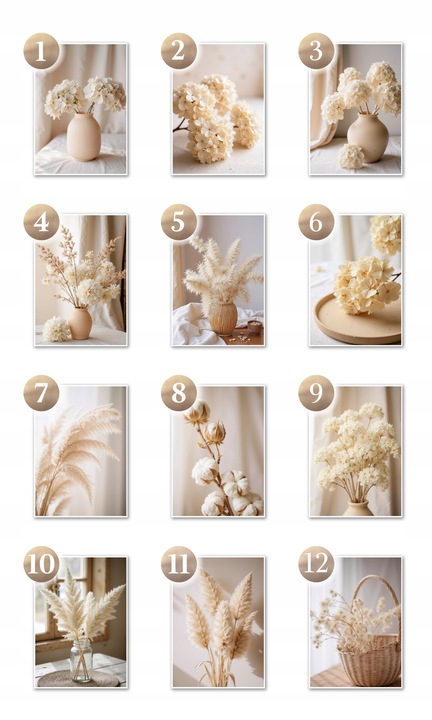 1

2

3

4

5

6

7

8

9

10

11

12