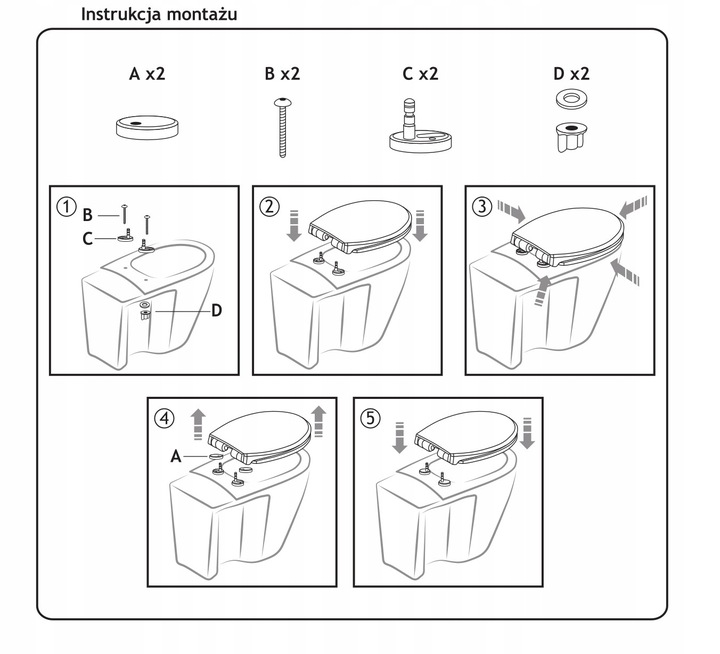 Instrukcja montażu

A x2

B x2

C x2

D x2

1
B
C
D

2

3

4
A

5