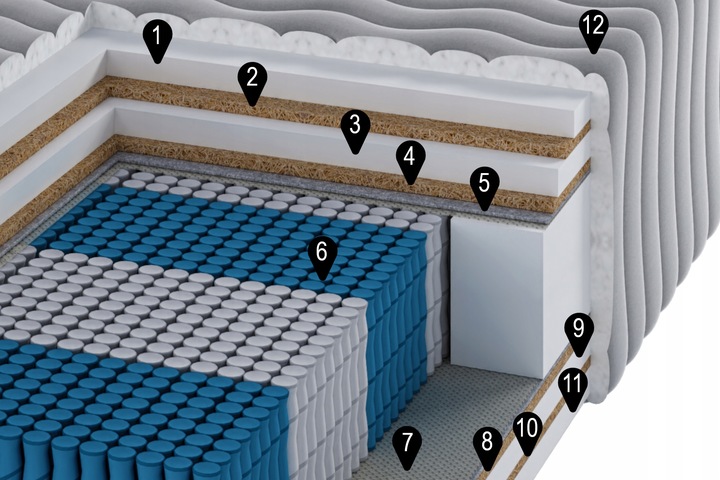 1
2
3
4
5
6
7
8
9
10
11
12