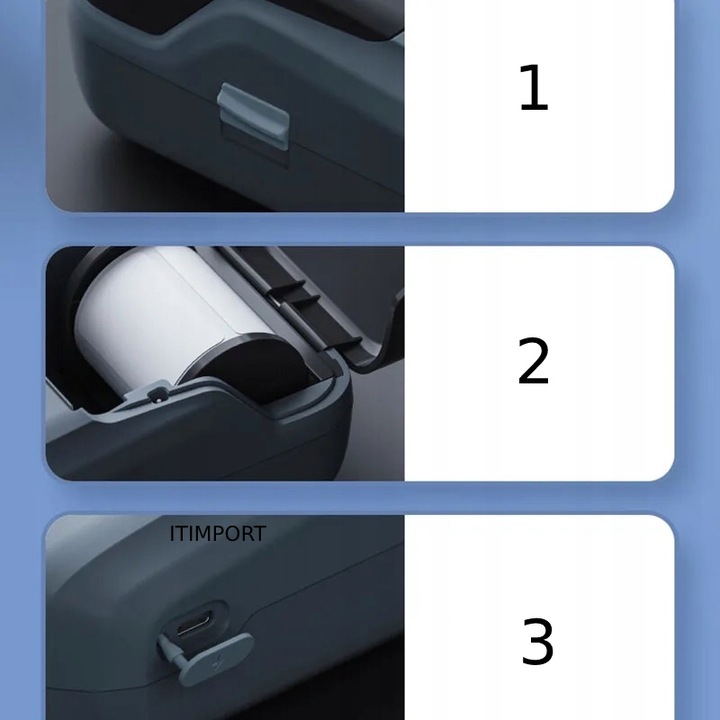 1

2

ITIMPORT

3