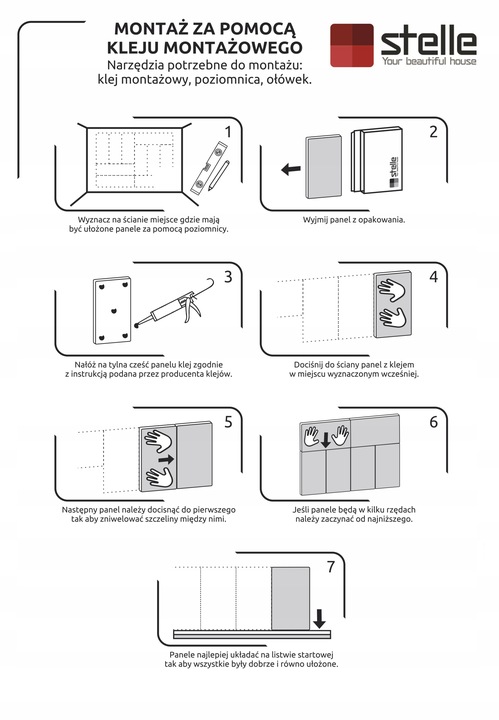 MONTAŻ ZA POMOCĄ
KLEJU MONTAŻOWEGO
Narzędzia potrzebne do montażu:
klej montażowy, poziomnica, ołówek.

stelle
Your beautiful house

1
Wyznacz na ścianie miejsce gdzie mają być ułożone panele za pomocą poziomnicy.

2
stelle
Wyjmij panel z opakowania.

3
Nałóż na tylna cześć panelu klej zgodnie z instrukcją podana przez producenta klejów.

4
Dociśnij do ściany panel z klejem w miejscu wyznaczonym wcześniej.

5
Następny panel należy docisnąć do pierwszego tak aby zniwelować szczeliny między nimi.

6
Jeśli panele będą w kilku rzędach należy zaczynać od najniższego.

7
Panele najlepiej układać na listwie startowej tak aby wszystkie były dobrze i równo ułożone.