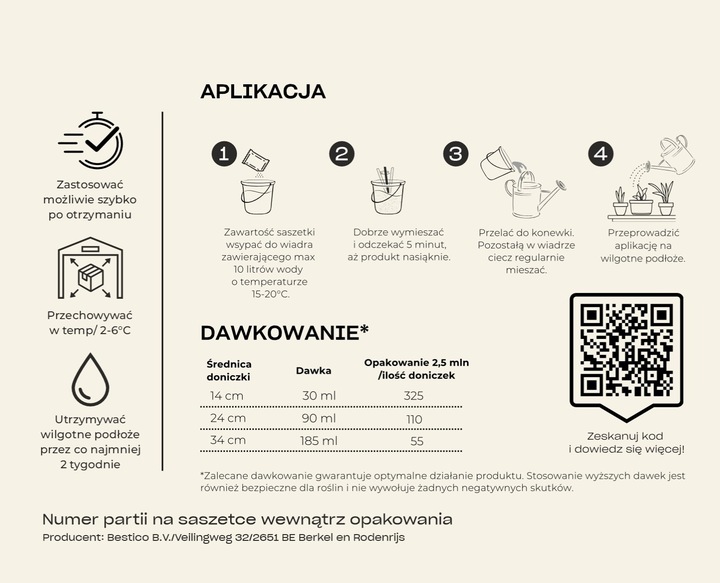 Zastosować możliwie szybko po otrzymaniu

Przechowywać w temp/ 2-6°C

Utrzymywać wilgotne podłoże przez co najmniej 2 tygodnie

APLIKACJA

1
Zawartość saszetki wsypać do wiadra zawierającego max 10 litrów wody o temperaturze 15-20°C.

2
Dobrze wymieszać i odczekać 5 minut, aż produkt nasiąknie.

3
Przelać do konewki. Pozostałą w wiadrze ciecz regularnie mieszać.

4
Przeprowadzić aplikację na wilgotne podłoże.

DAWKOWANIE*

| Średnica doniczki | Dawka | Opakowanie 2,5 mln /ilość doniczek |
|---|---|---|
| 14 cm | 30 ml | 325 |
| 24 cm | 90 ml | 110 |
| 34 cm | 185 ml | 55 |

Zeskanuj kod i dowiedz się więcej!

*Zalecane dawkowanie gwarantuje optymalne działanie produktu. Stosowanie wyższych dawek jest również bezpieczne dla roślin i nie wywołuje żadnych negatywnych skutków.

Numer partii na saszetce wewnątrz opakowania
Producent: Bestico B.V./Veilingweg 32/2651 BE Berkel en Rodenrijs