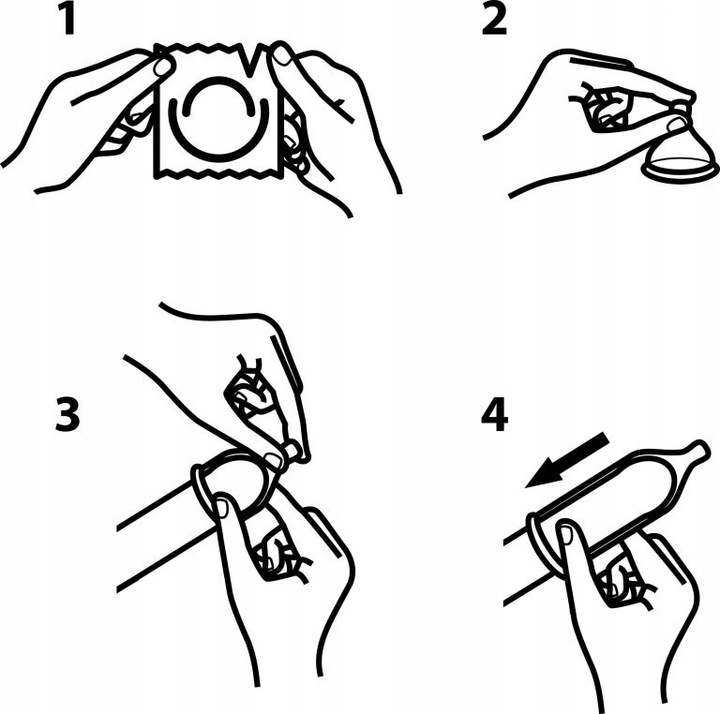 1

2

3

4