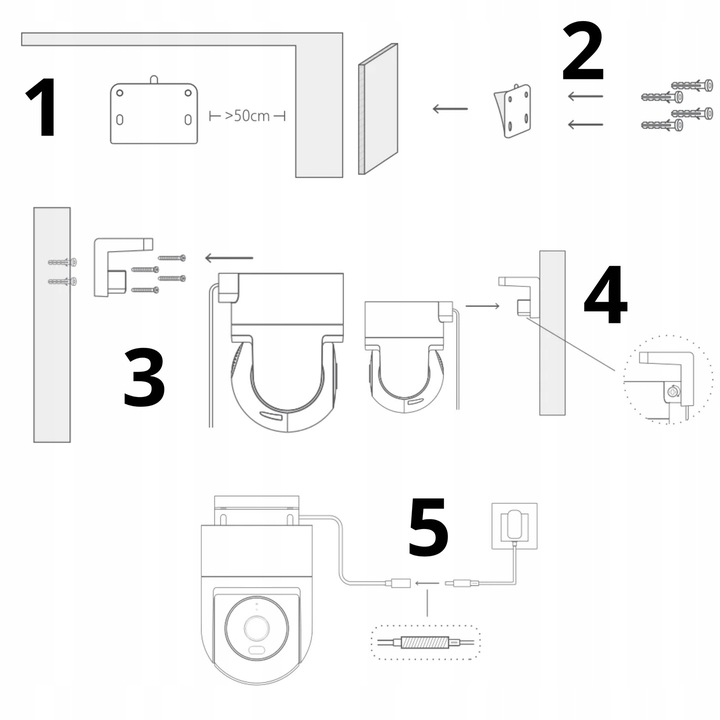 1

>50cm

2

3

4

5