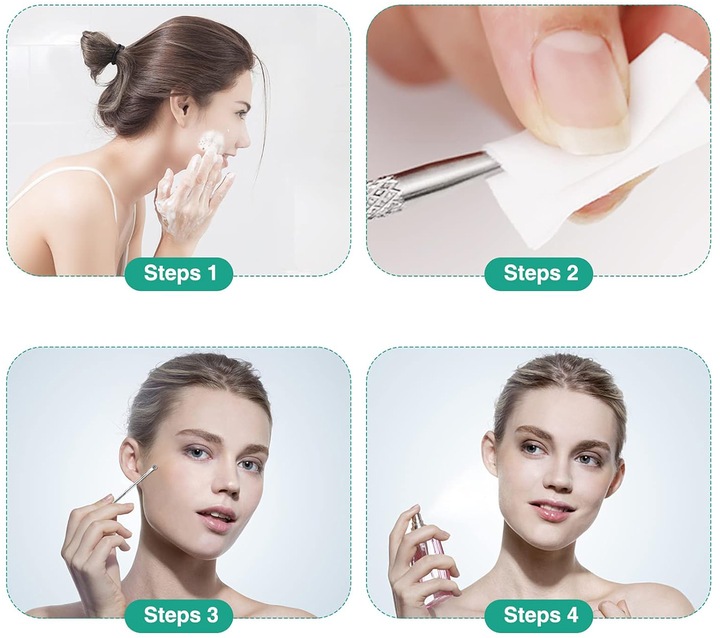 Steps 1

Steps 2

Steps 3

Steps 4