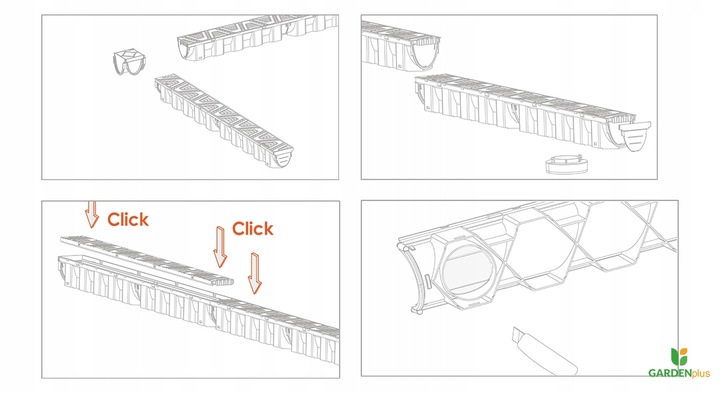 Click

Click

GARDENplus