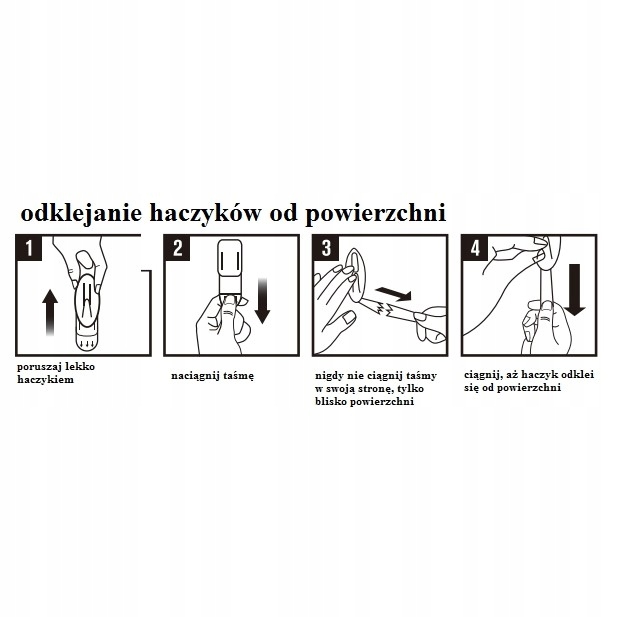 odklejanie haczyków od powierzchni

1

poruszaj lekko haczykiem

2

naciągnij taśmę

3

nigdy nie ciągnij taśmy w swoją stronę, tylko blisko powierzchni

4

ciągnij, aż haczyk odklei się od powierzchni