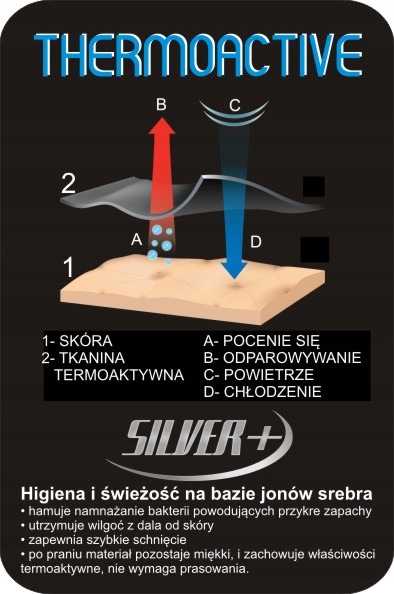 THERMOACTIVE

B
C
2
A
D
1

1- SKÓRA
2- TKANINA TERMOAKTYWNA

A- POCENIE SIĘ
B- ODPAROWYWANIE
C- POWIETRZE
D- CHŁODZENIE

SILVER+

Higiena i świeżość na bazie jonów srebra
• hamuje namnażanie bakterii powodujących przykre zapachy
• utrzymuje wilgoć z dala od skóry
• zapewnia szybkie schnięcie
• po praniu materiał pozostaje miękki, i zachowuje właściwości termoaktywne, nie wymaga prasowania.