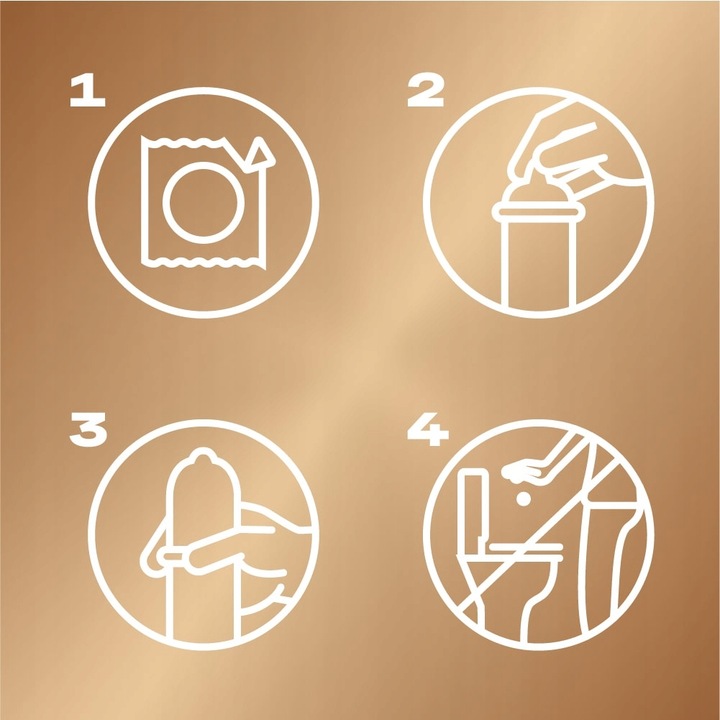 1

2

3

4