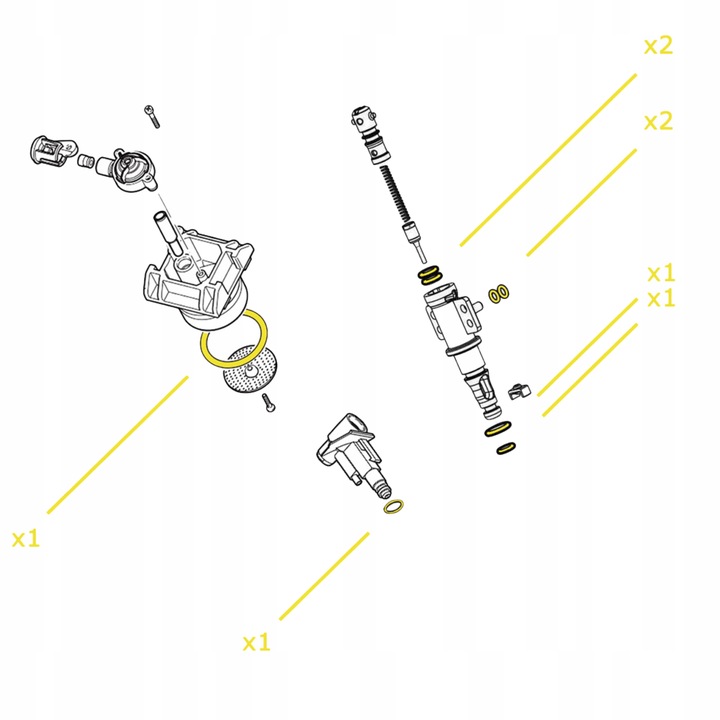 x2
x2
x1
x1
x1
x1