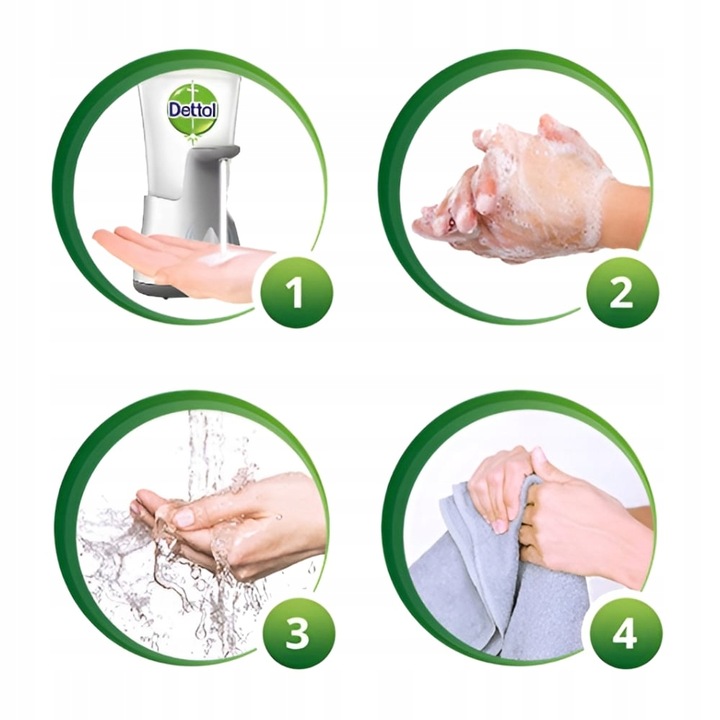 Dettol

1

2

3

4