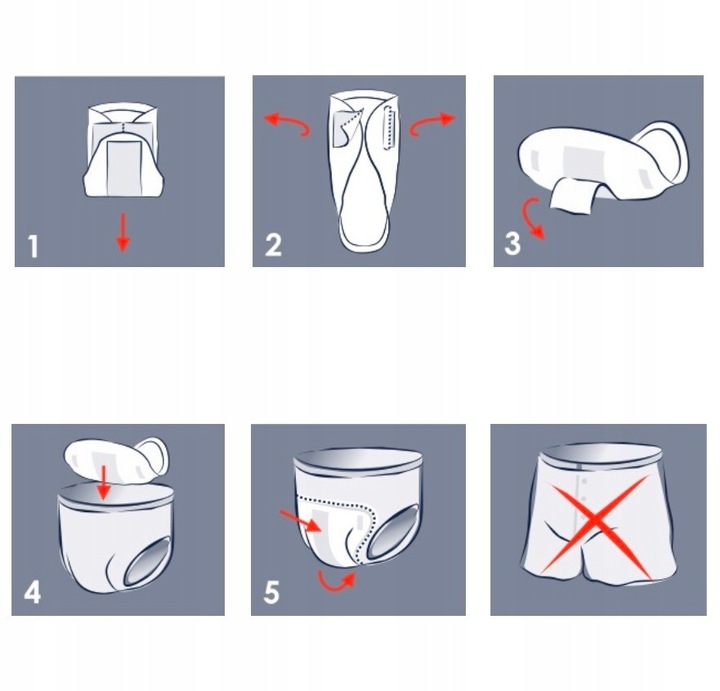 1

2

3

4

5