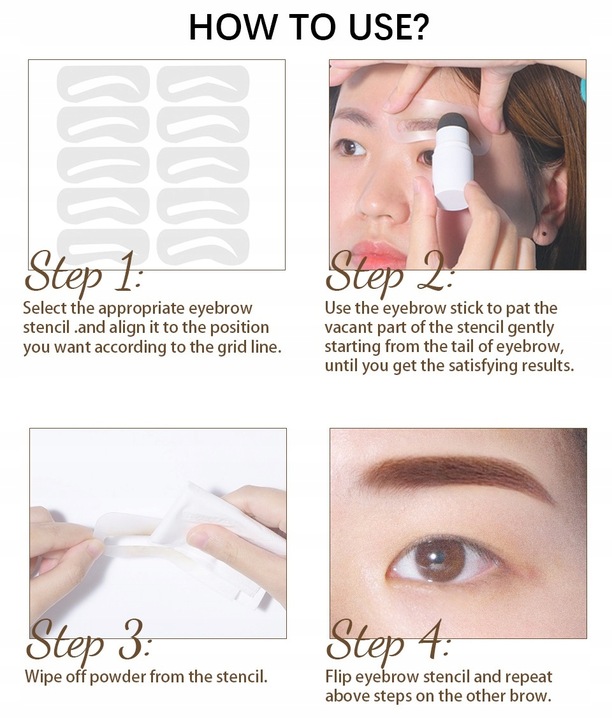 HOW TO USE?

Step 1:

Select the appropriate eyebrow stencil .and align it to the position you want according to the grid line.

Step 2:

Use the eyebrow stick to pat the vacant part of the stencil gently starting from the tail of eyebrow, until you get the satisfying results.

Step 3:

Wipe off powder from the stencil.

Step 4:

Flip eyebrow stencil and repeat above steps on the other brow.