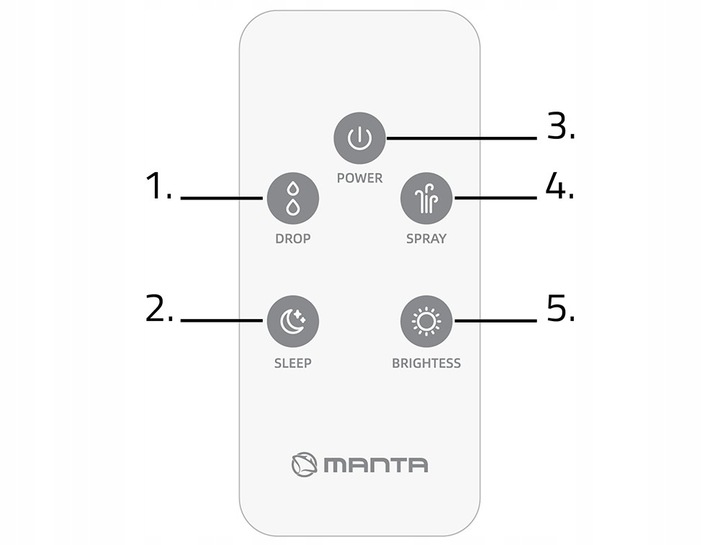 3.
POWER
1.
DROP
4.
SPRAY
2.
SLEEP
5.
BRIGHTESS
MANTA