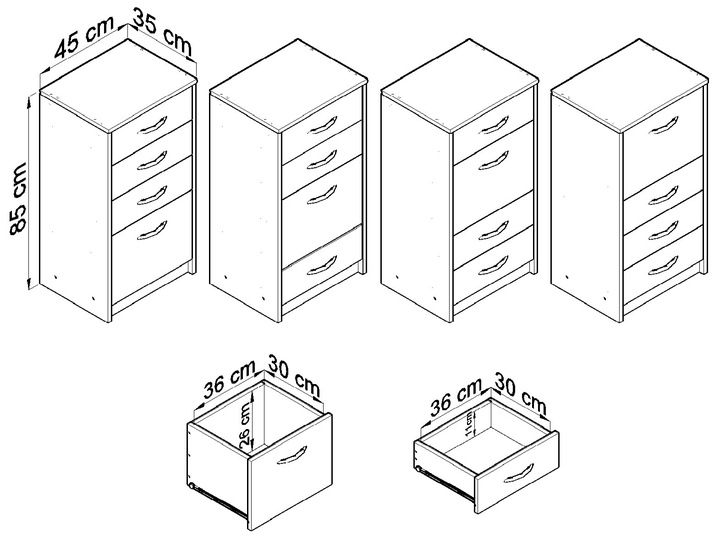 45 cm
35 cm
85 cm

36 cm
30 cm
26 cm

36 cm
30 cm
11cm