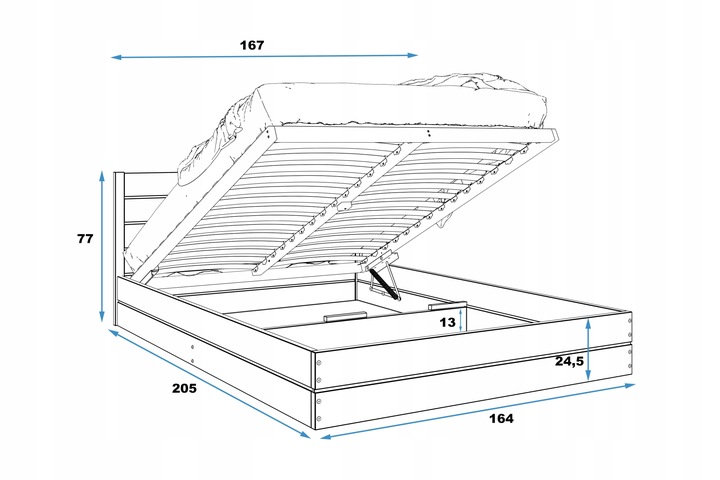 167

77

13

24,5

205

164