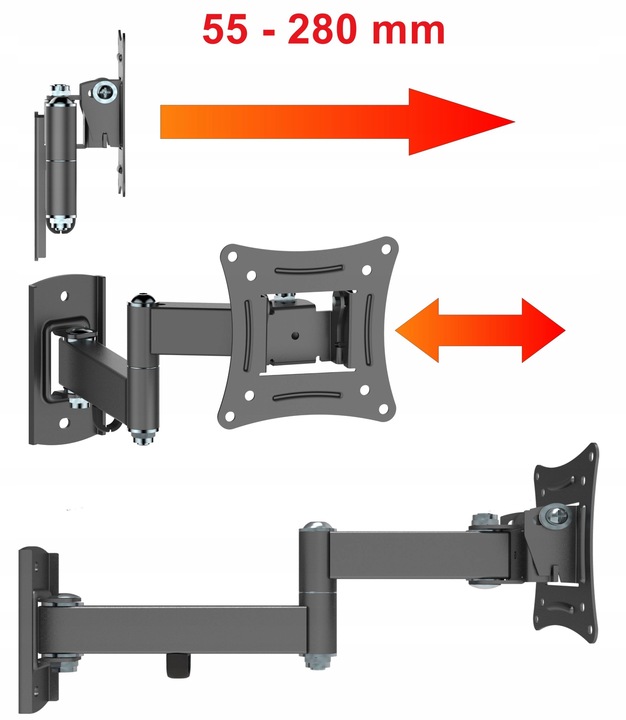 55 - 280 mm