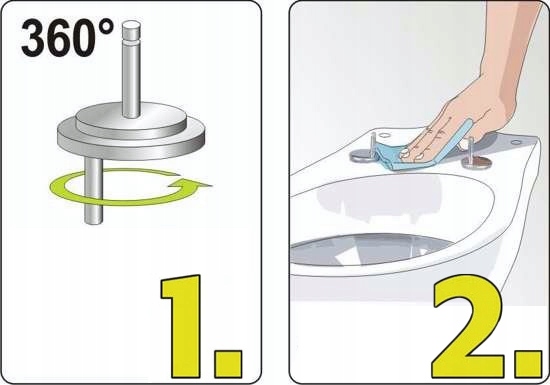 360°

1.

2.