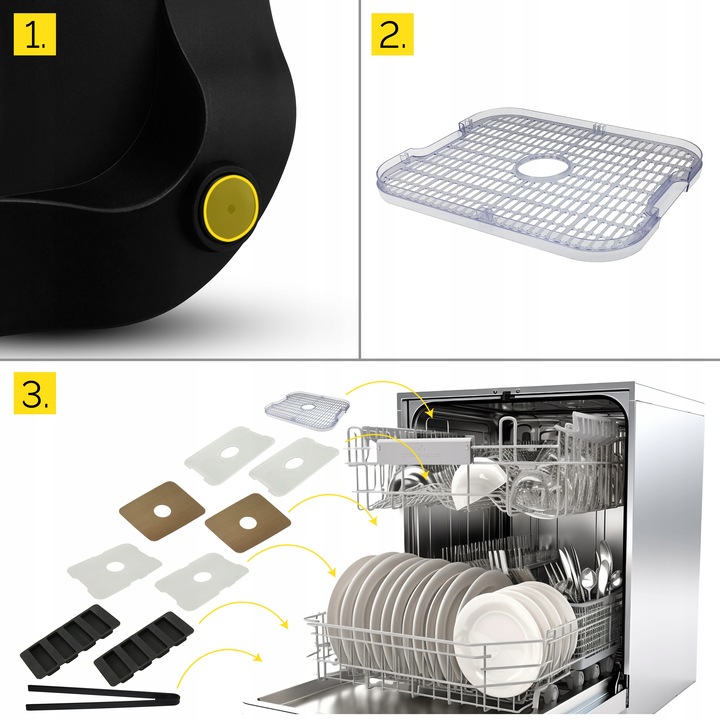 1.

2.

3.