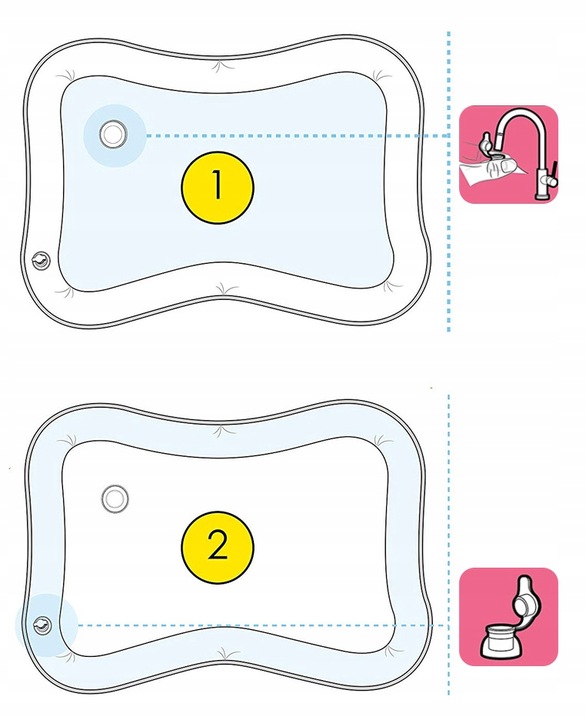 1

2