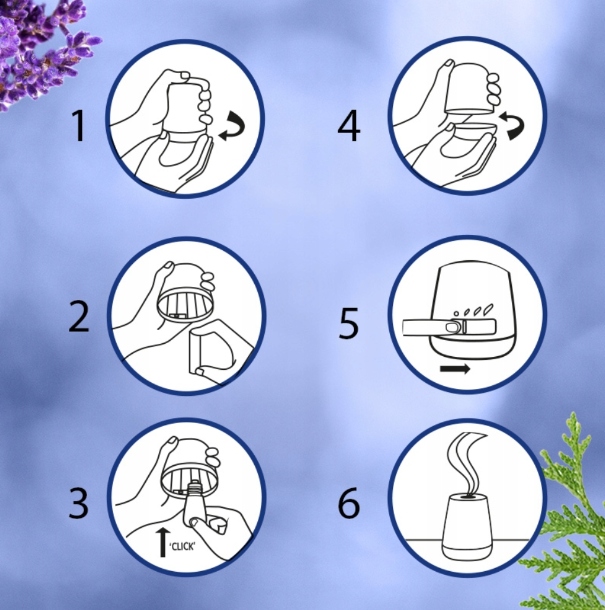 1

2

3

'CLICK'

4

5

6