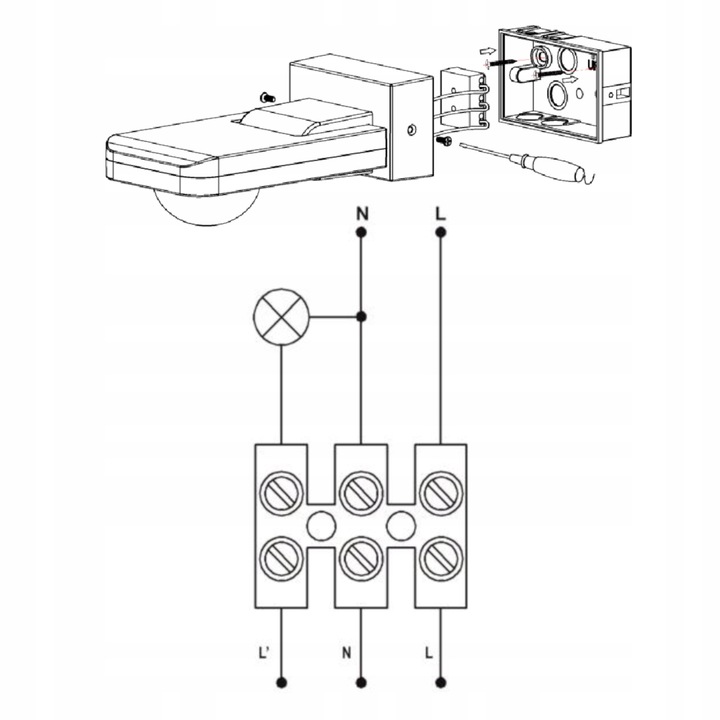 N L

L' N L