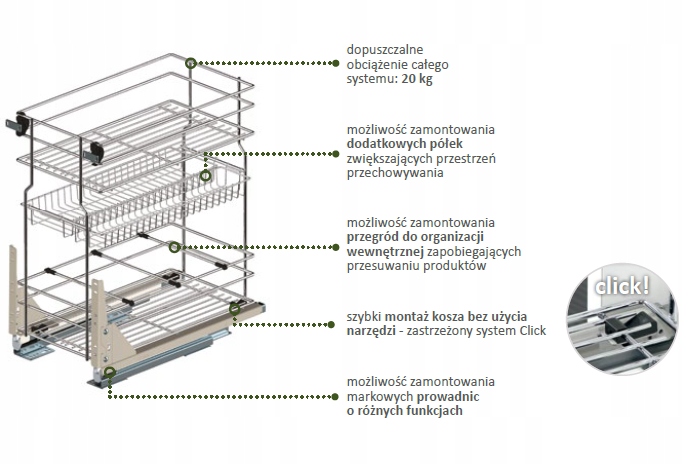 dopuszczalne obciążenie całego systemu: 20 kg

możliwość zamontowania dodatkowych półek zwiększających przestrzeń przechowywania

możliwość zamontowania przegród do organizacji wewnętrznej zapobiegających przesuwaniu produktów

szybki montaż kosza bez użycia narzędzi - zastrzeżony system Click

możliwość zamontowania markowych prowadnic o różnych funkcjach

click!