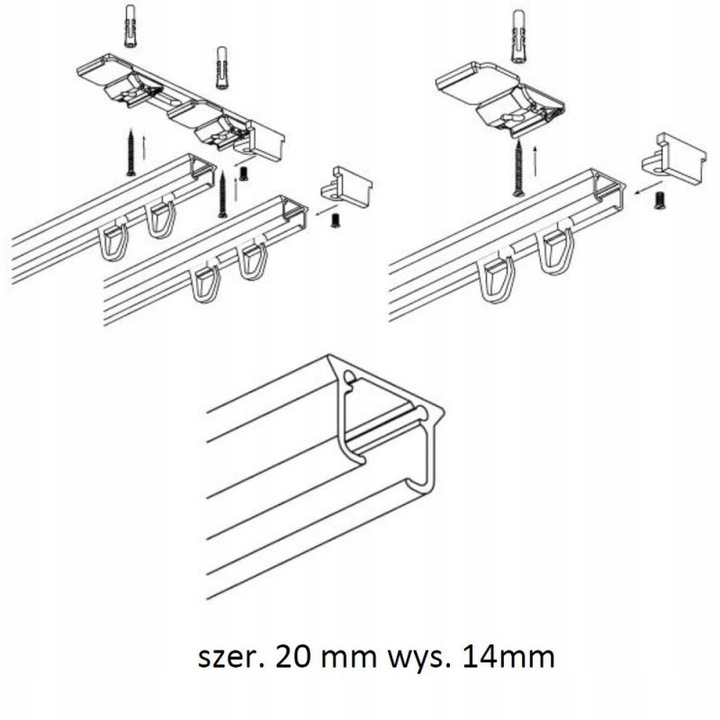 szer. 20 mm wys. 14mm