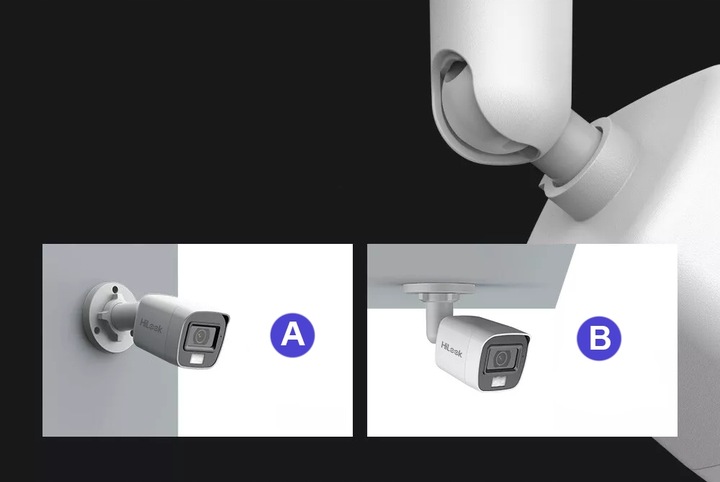 HiLook

A

HiLook

B