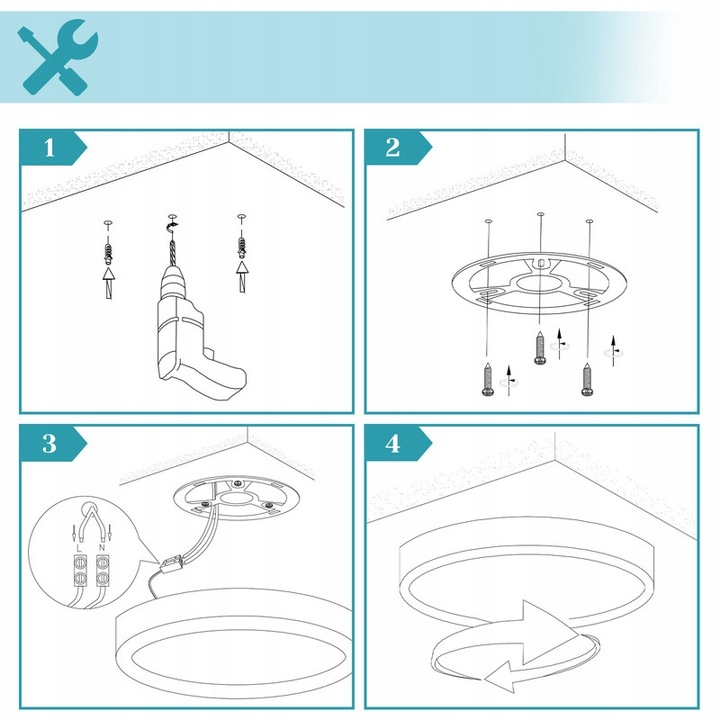 1

2

3

L N

4