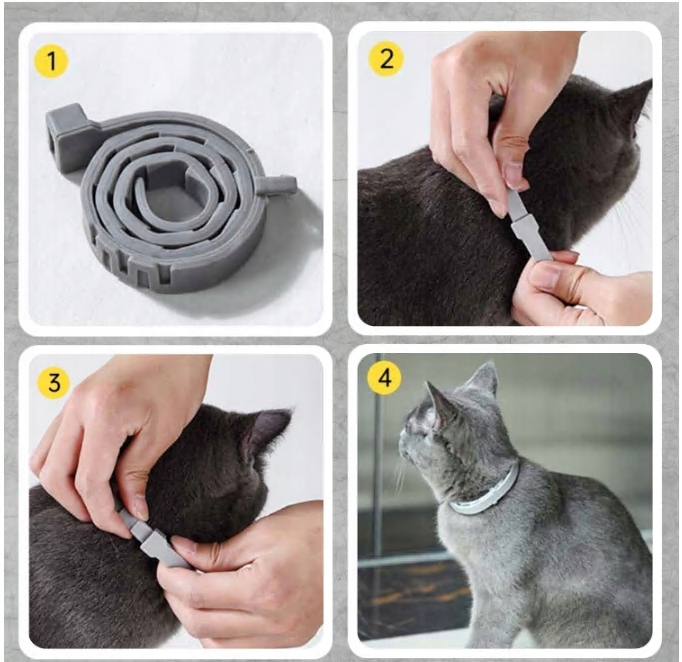 1

2

3

4