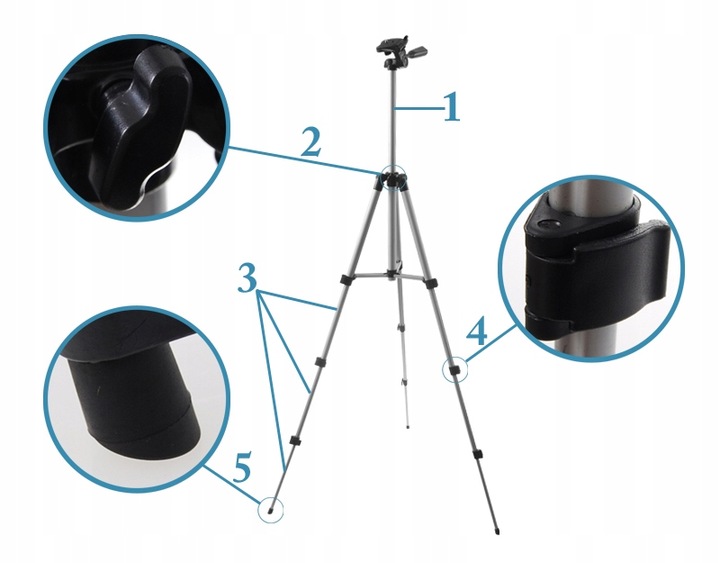 1
2
3
4
5