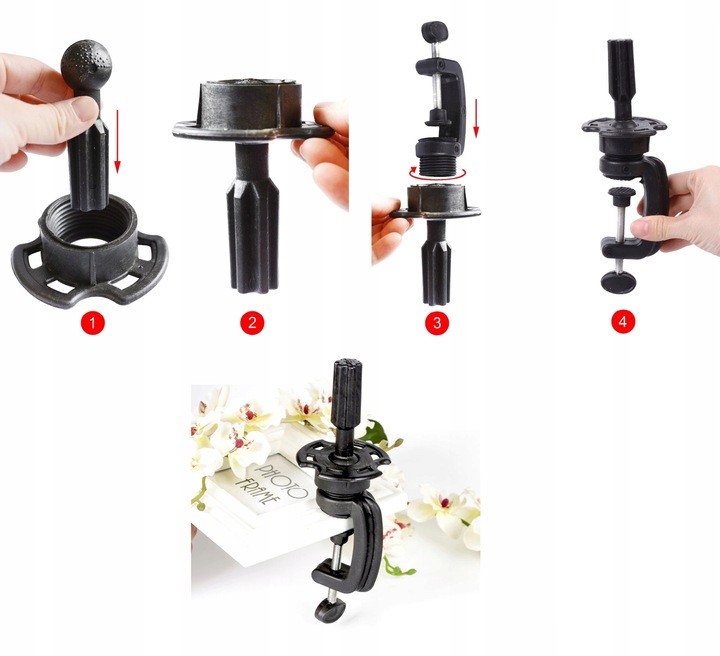 1

2

3

4

PHOTO FRAME